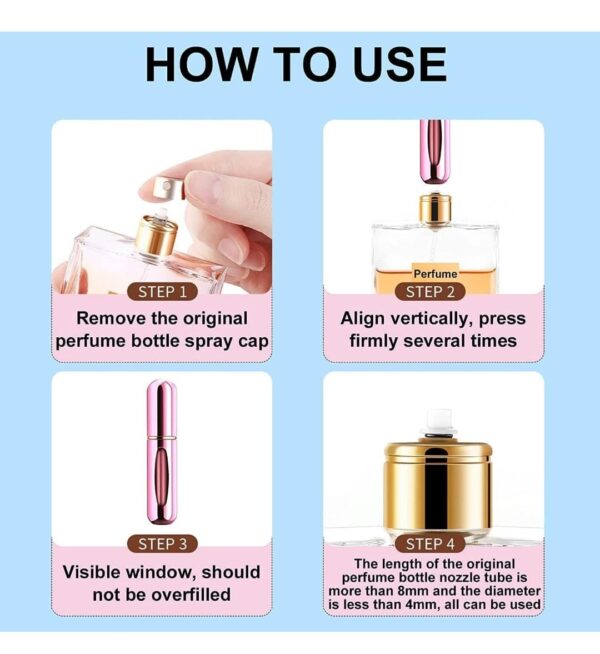 HOW TO USE

STEP 1
Remove the original perfume bottle spray cap

Perfume
STEP 2
Align vertically, press firmly several times

STEP 3
Visible window, should not be overfilled

STEP 4
The length of the original perfume bottle nozzle tube is more than 8mm and the diameter is less than 4mm, all can be used