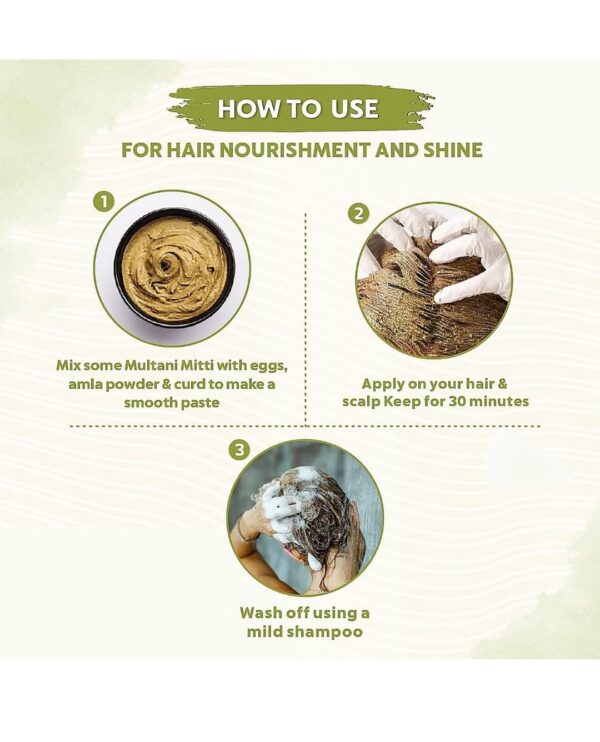 HOW TO USE

FOR HAIR NOURISHMENT AND SHINE

1

Mix some Multani Mitti with eggs, amla powder & curd to make a smooth paste

2

Apply on your hair & scalp Keep for 30 minutes

3

Wash off using a mild shampoo